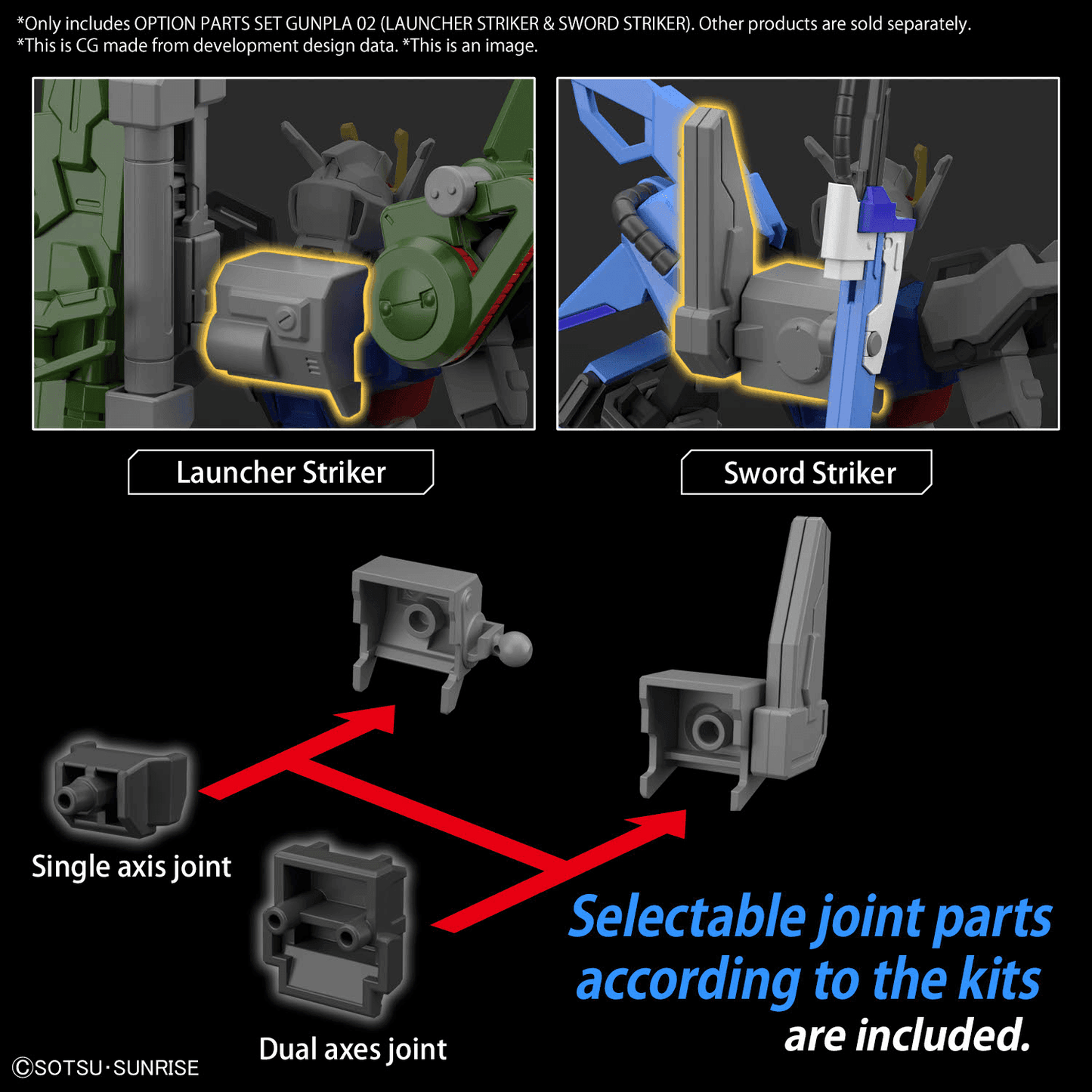 *Only includes OPTION PARTS SET GUNPLA 02 (LAUNCHER STRIKER & SWORD STRIKER). Other products are sold separately.
*This is CG made from development design data. *This is an image.

Launcher Striker

Sword Striker

Single axis joint

Dual axes joint

Selectable joint parts according to the kits are included.

©SOTSU·SUNRISE